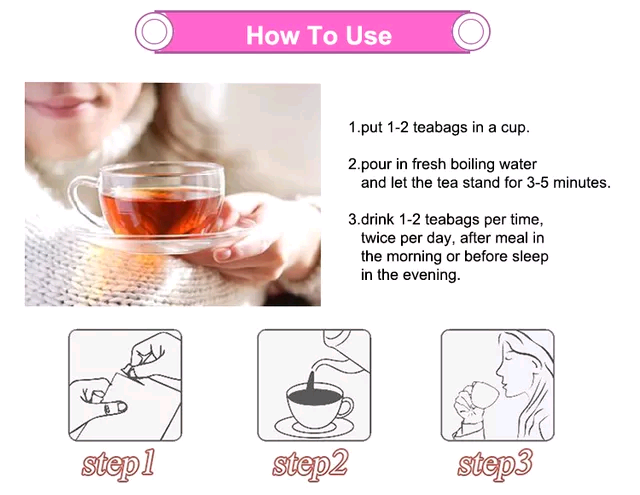 How To Use

1.put 1-2 teabags in a cup.

2.pour in fresh boiling water and let the tea stand for 3-5 minutes.

3.drink 1-2 teabags per time, twice per day, after meal in the morning or before sleep in the evening.

step1

step2

step3